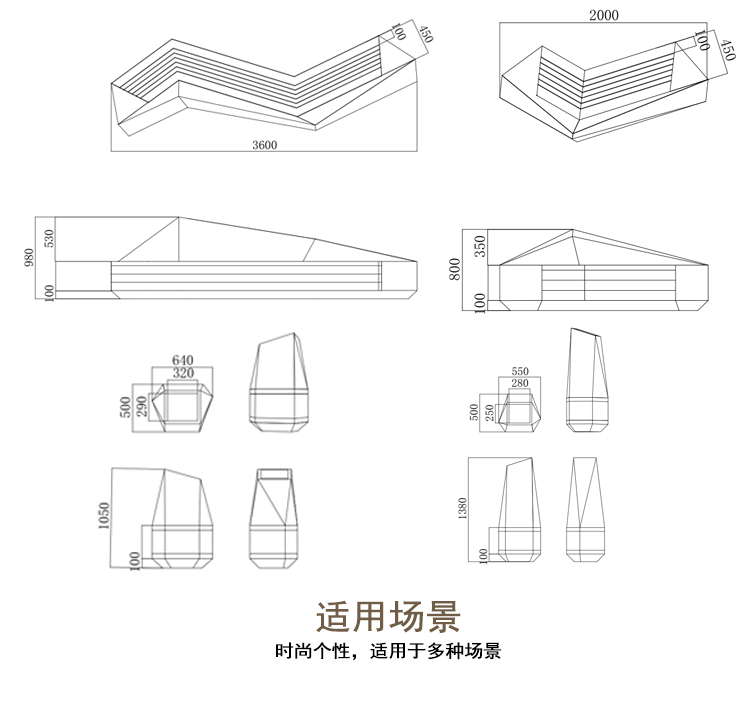 100
450
3600

2000
100
450

980
530
100

800
350
100

640
320
500
290

550
280
500
250

1050
100

1380
100

适用场景
时尚个性，适用于多种场景